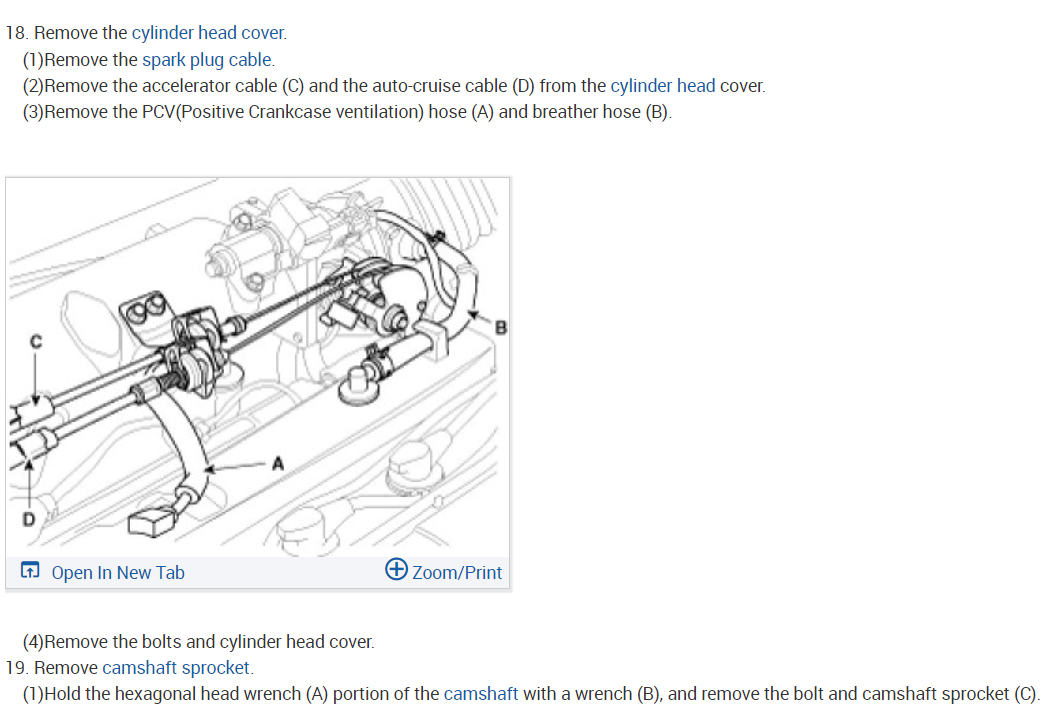 18. Remove the cylinder head cover.
(1)Remove the spark plug cable.
(2)Remove the accelerator cable (C) and the auto-cruise cable (D) from the cylinder head cover.
(3)Remove the PCV(Positive Crankcase ventilation) hose (A) and breather hose (B).

C
B
A
D

Open In New Tab
Zoom/Print

(4)Remove the bolts and cylinder head cover.
19. Remove camshaft sprocket.
(1)Hold the hexagonal head wrench (A) portion of the camshaft with a wrench (B), and remove the bolt and camshaft sprocket (C).