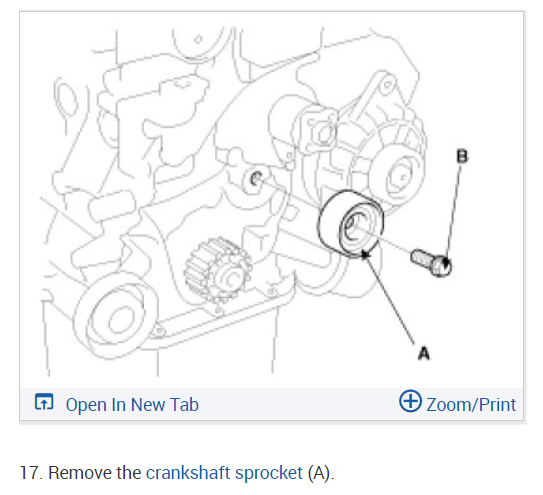 B

A

Open In New Tab

Zoom/Print

17. Remove the crankshaft sprocket (A).