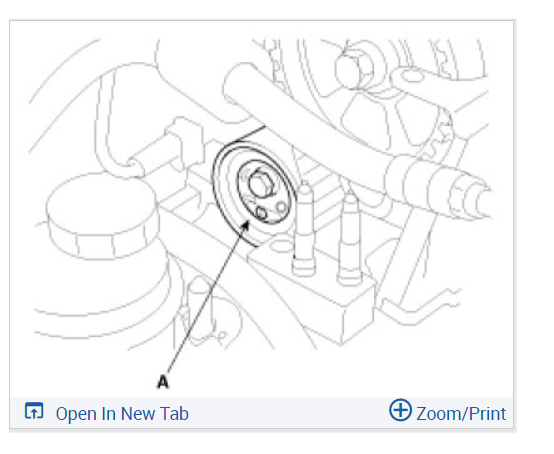 A

Open In New Tab

Zoom/Print