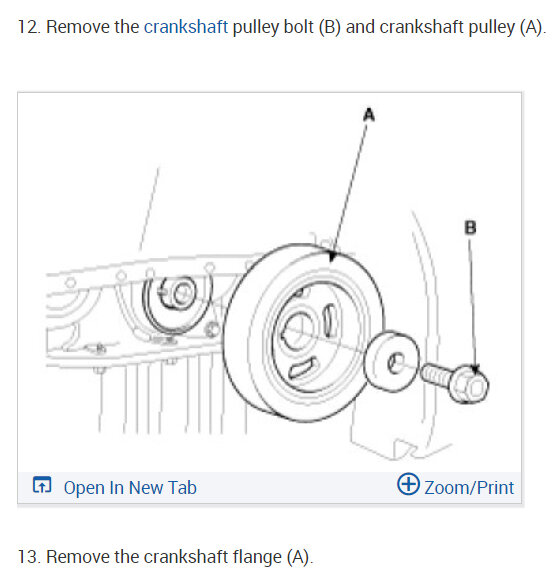 12. Remove the crankshaft pulley bolt (B) and crankshaft pulley (A).

A

B

Open In New Tab

Zoom/Print

13. Remove the crankshaft flange (A).