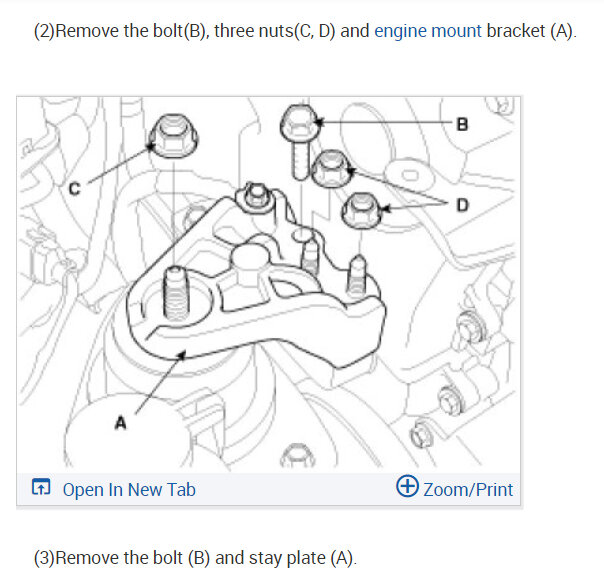 (2)Remove the bolt(B), three nuts(C, D) and engine mount bracket (A).

B

C

D

A

Open In New Tab

Zoom/Print

(3)Remove the bolt (B) and stay plate (A).