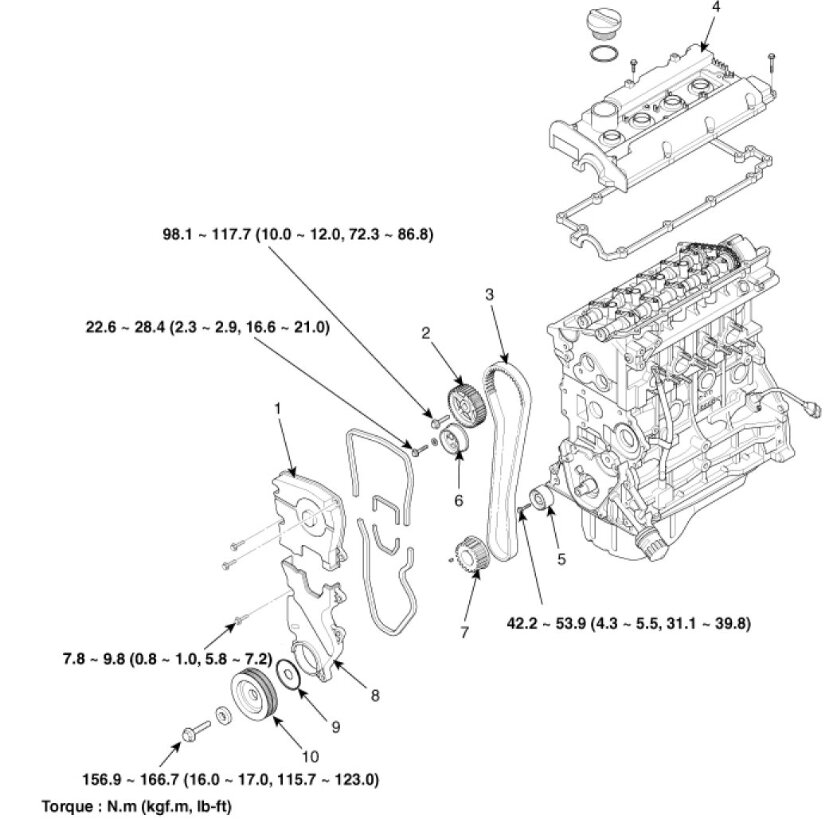 4

98.1 ~ 117.7 (10.0 ~ 12.0, 72.3 ~ 86.8)

3

22.6 ~ 28.4 (2.3 ~ 2.9, 16.6 ~ 21.0)

2

1

6

5

7

42.2 ~ 53.9 (4.3 ~ 5.5, 31.1 ~ 39.8)

7.8 ~ 9.8 (0.8 ~ 1.0, 5.8 ~ 7.2)

8

9

10

156.9 ~ 166.7 (16.0 ~ 17.0, 115.7 ~ 123.0)

Torque : N.m (kgf.m, lb-ft)