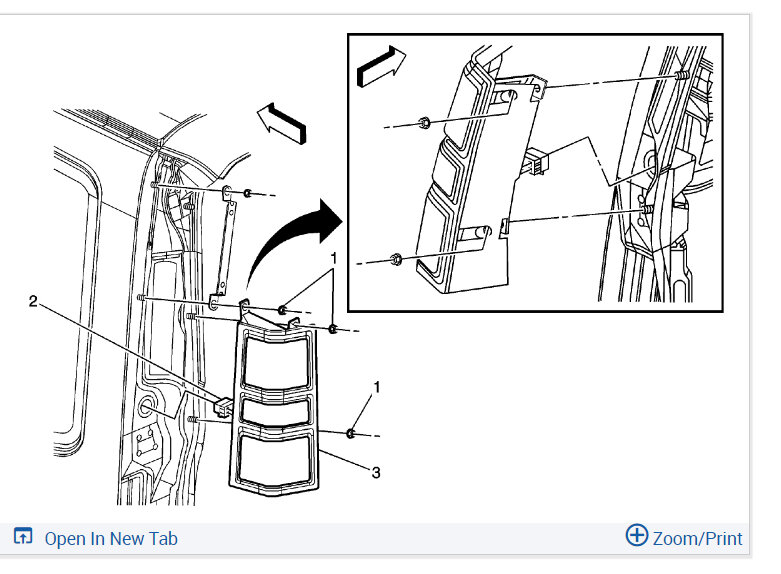 1
2
1
3

Open In New Tab
Zoom/Print