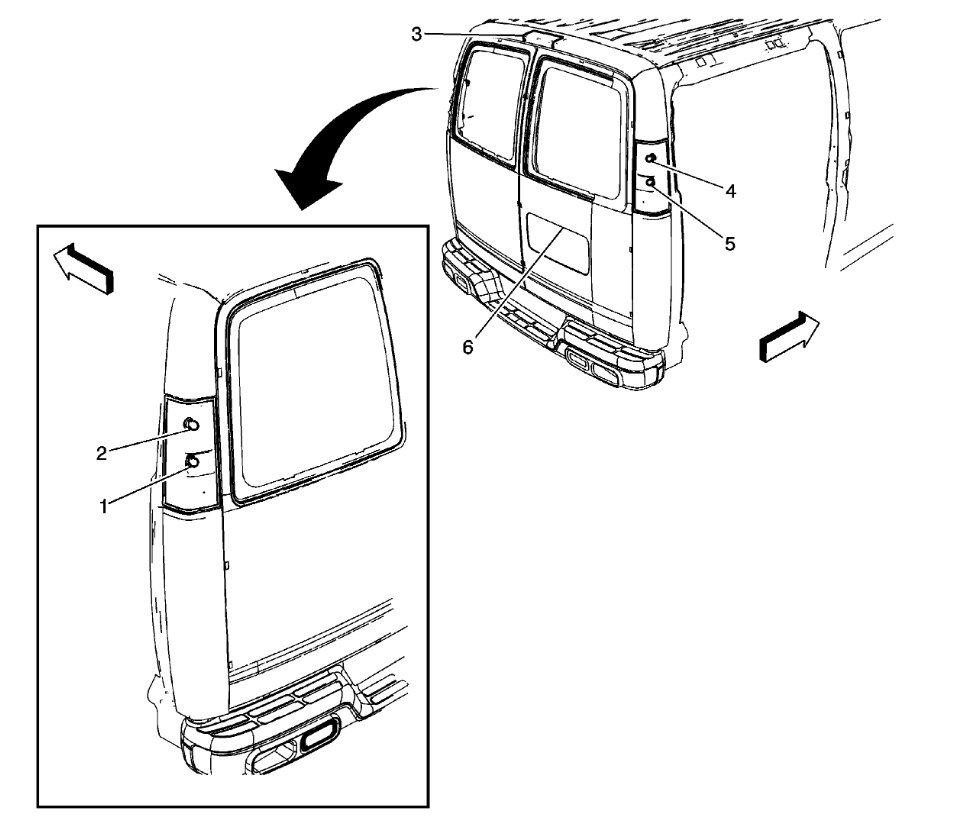 3
4
5
6
2
1