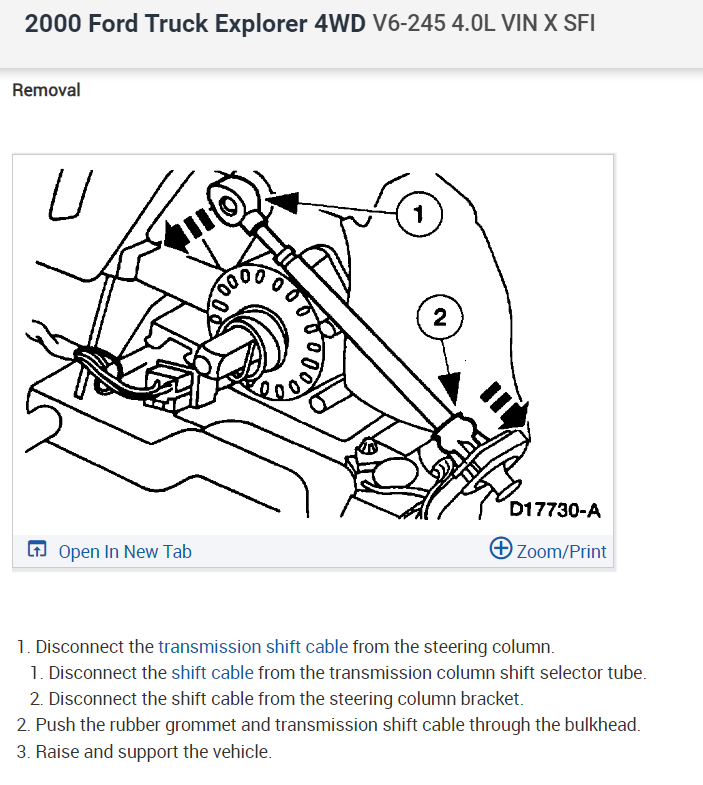 2000 Ford Truck Explorer 4WD V6-245 4.0L VIN X SFI

Removal

1

2

D17730-A

Open In New Tab

Zoom/Print

1. Disconnect the transmission shift cable from the steering column.
  1. Disconnect the shift cable from the transmission column shift selector tube.
  2. Disconnect the shift cable from the steering column bracket.
2. Push the rubber grommet and transmission shift cable through the bulkhead.
3. Raise and support the vehicle.