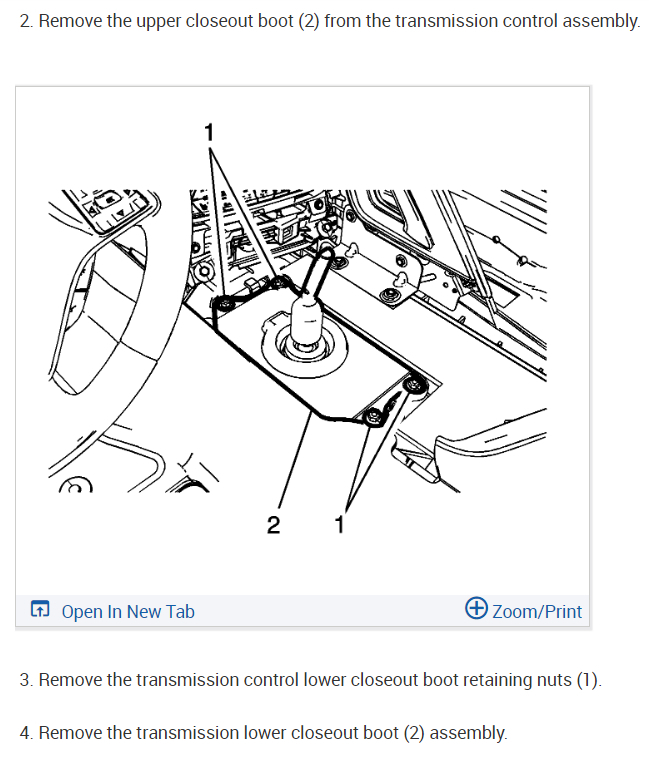 2. Remove the upper closeout boot (2) from the transmission control assembly.

1

2 1

Open In New Tab

Zoom/Print

3. Remove the transmission control lower closeout boot retaining nuts (1).

4. Remove the transmission lower closeout boot (2) assembly.