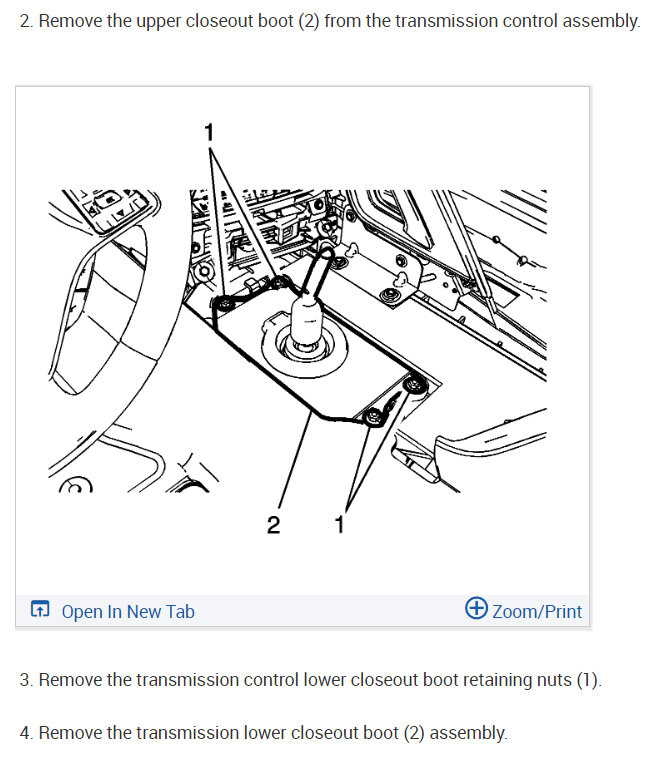 2. Remove the upper closeout boot (2) from the transmission control assembly.

1

2 1

Open In New Tab

Zoom/Print

3. Remove the transmission control lower closeout boot retaining nuts (1).

4. Remove the transmission lower closeout boot (2) assembly.