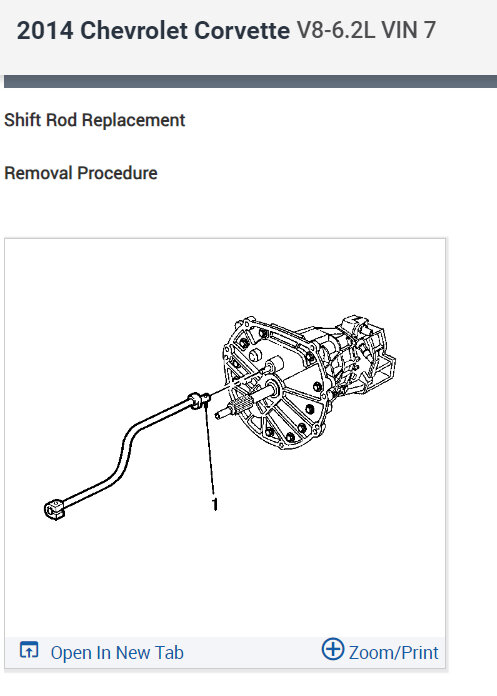 2014 Chevrolet Corvette V8-6.2L VIN 7

Shift Rod Replacement

Removal Procedure

1

Open In New Tab

Zoom/Print