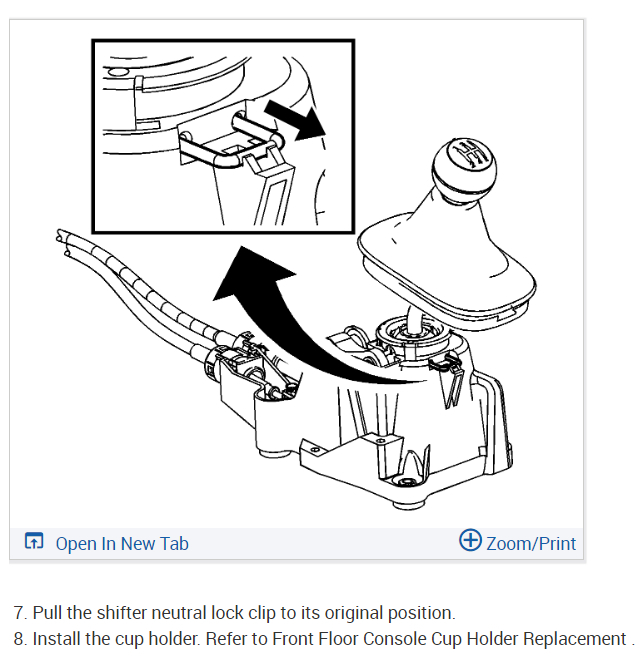 Open In New Tab

Zoom/Print

7. Pull the shifter neutral lock clip to its original position.
8. Install the cup holder. Refer to Front Floor Console Cup Holder Replacement .