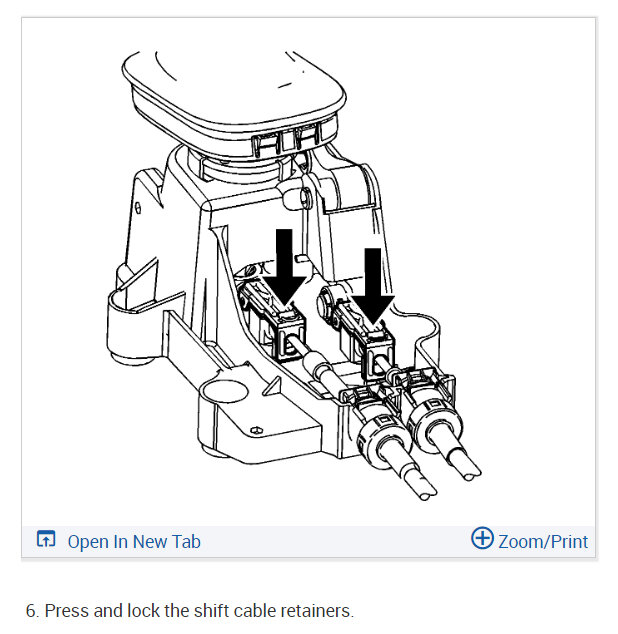 Open In New Tab

Zoom/Print

6. Press and lock the shift cable retainers.