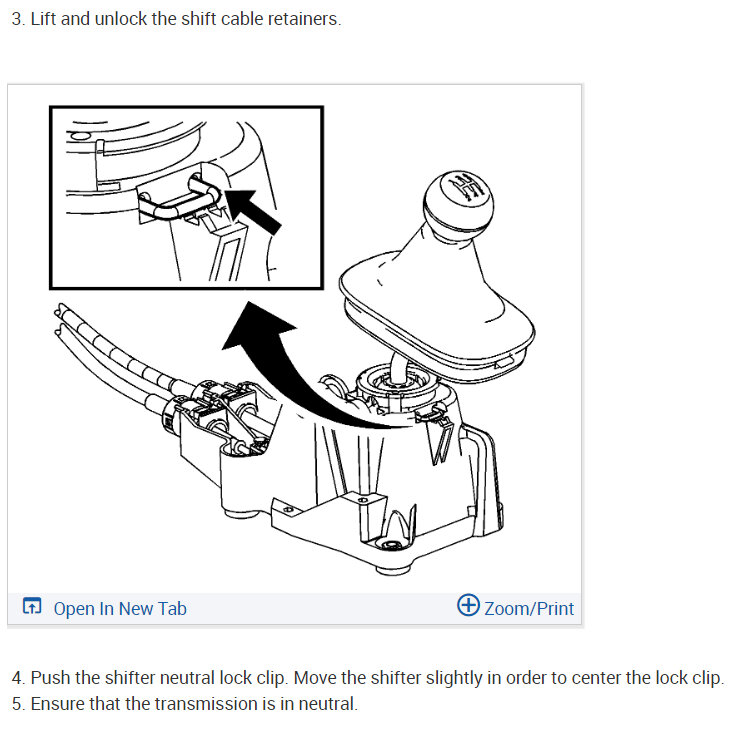 3. Lift and unlock the shift cable retainers.

Open In New Tab

Zoom/Print

4. Push the shifter neutral lock clip. Move the shifter slightly in order to center the lock clip.
5. Ensure that the transmission is in neutral.