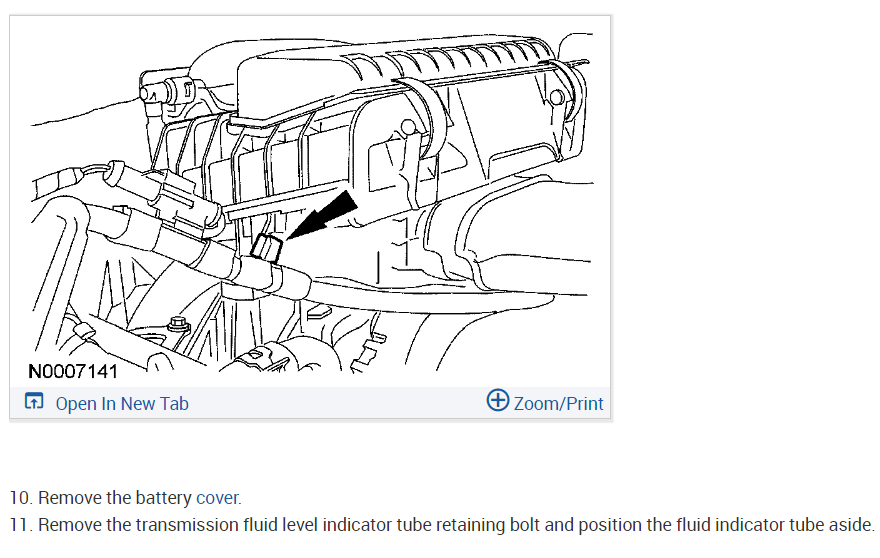 N0007141

Open In New Tab

Zoom/Print

10. Remove the battery cover.

11. Remove the transmission fluid level indicator tube retaining bolt and position the fluid indicator tube aside.