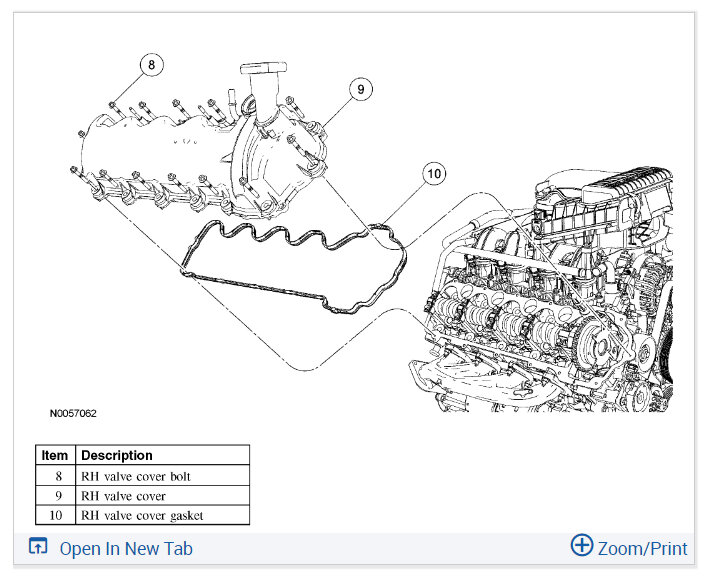 8

9

10

N0057062

| Item | Description |
|---|---|
| 8 | RH valve cover bolt |
| 9 | RH valve cover |
| 10 | RH valve cover gasket |

Open In New Tab

Zoom/Print