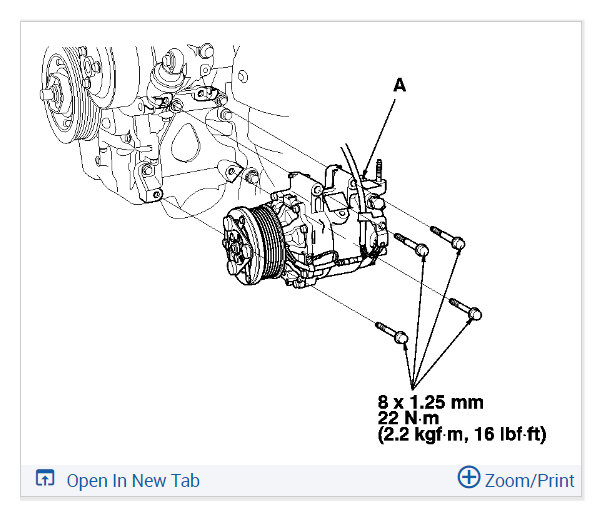 A

8 x 1.25 mm
22 N·m
(2.2 kgf·m, 16 lbf·ft)

Open In New Tab

Zoom/Print