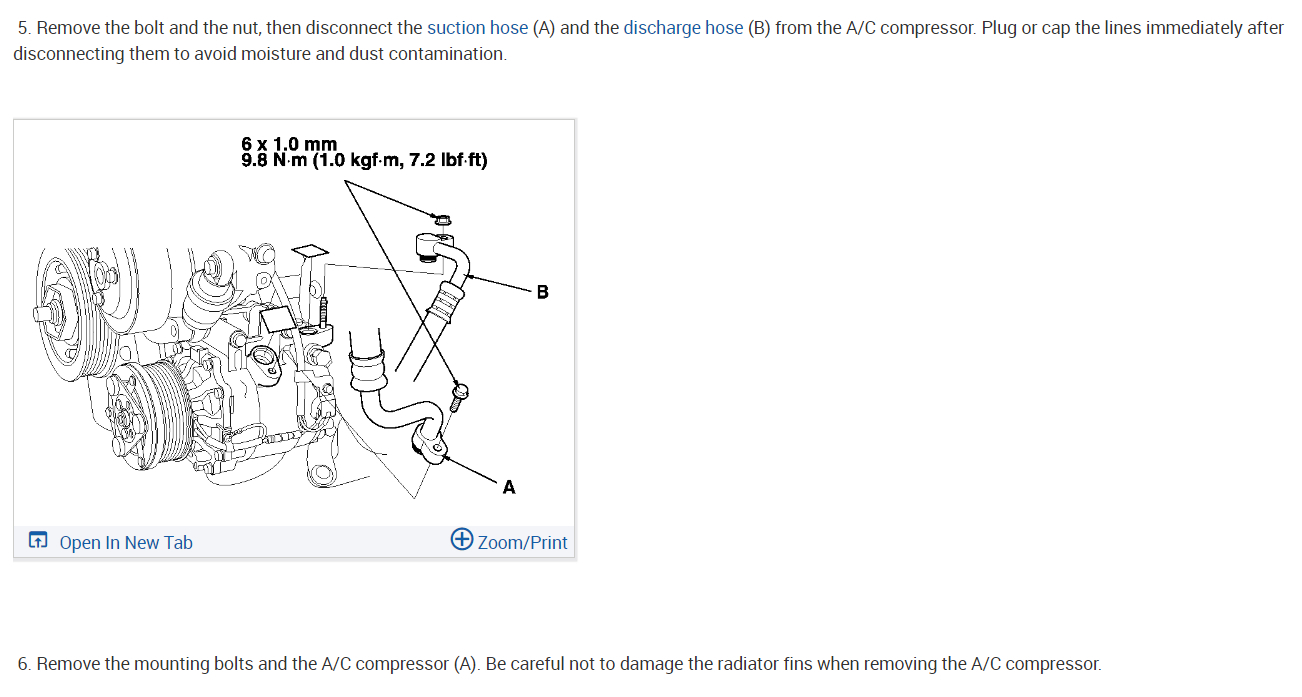 5. Remove the bolt and the nut, then disconnect the suction hose (A) and the discharge hose (B) from the A/C compressor. Plug or cap the lines immediately after disconnecting them to avoid moisture and dust contamination.

6 x 1.0 mm
9.8 N·m (1.0 kgf·m, 7.2 lbf·ft)

B

A

Open In New Tab

Zoom/Print

6. Remove the mounting bolts and the A/C compressor (A). Be careful not to damage the radiator fins when removing the A/C compressor.