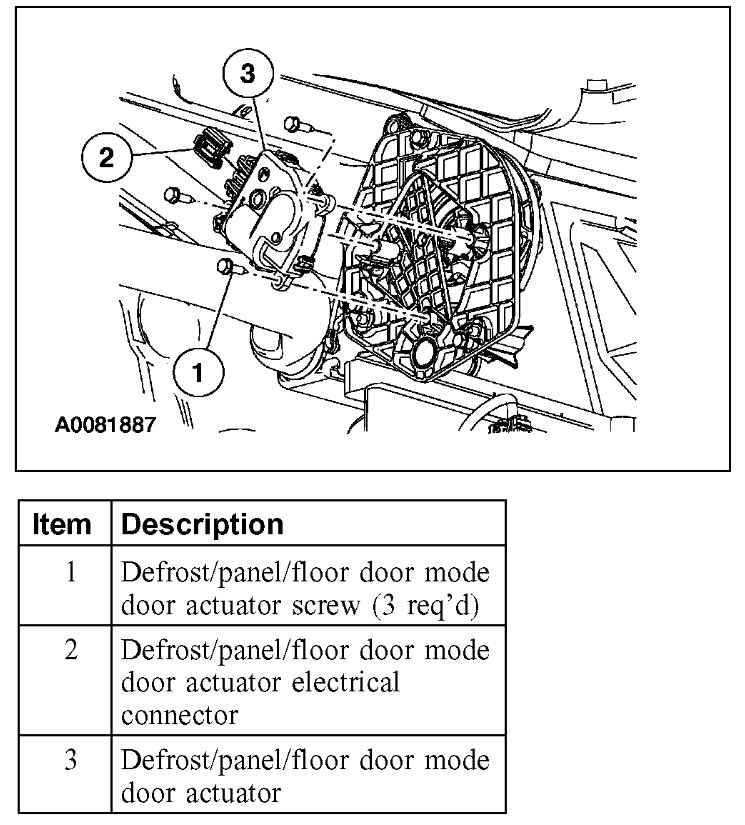 3

2

1

A0081887

| Item | Description |
|---|---|
| 1 | Defrost/panel/floor door mode door actuator screw (3 req'd) |
| 2 | Defrost/panel/floor door mode door actuator electrical connector |
| 3 | Defrost/panel/floor door mode door actuator |