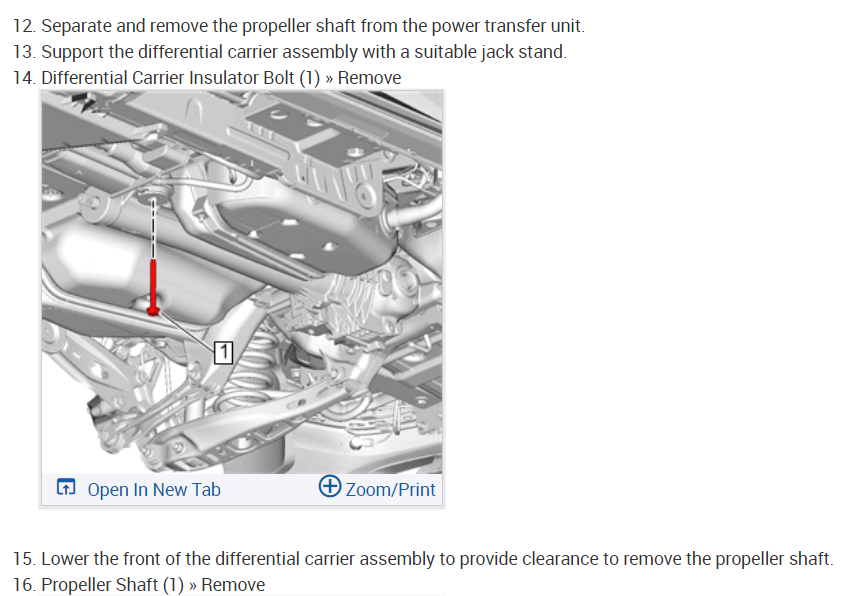 12. Separate and remove the propeller shaft from the power transfer unit.
13. Support the differential carrier assembly with a suitable jack stand.
14. Differential Carrier Insulator Bolt (1) » Remove

1

Open In New Tab
Zoom/Print

15. Lower the front of the differential carrier assembly to provide clearance to remove the propeller shaft.
16. Propeller Shaft (1) » Remove