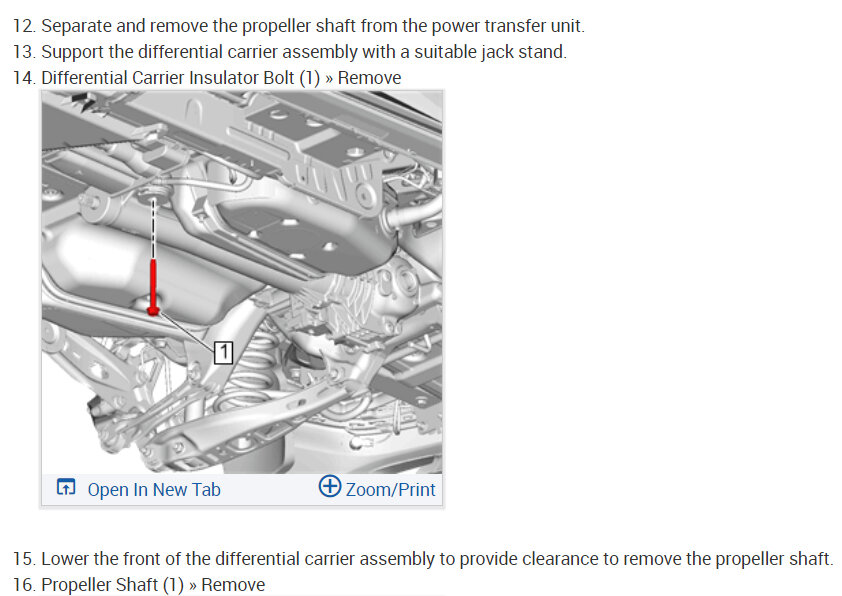 12. Separate and remove the propeller shaft from the power transfer unit.
13. Support the differential carrier assembly with a suitable jack stand.
14. Differential Carrier Insulator Bolt (1) » Remove

1

Open In New Tab
Zoom/Print

15. Lower the front of the differential carrier assembly to provide clearance to remove the propeller shaft.
16. Propeller Shaft (1) » Remove