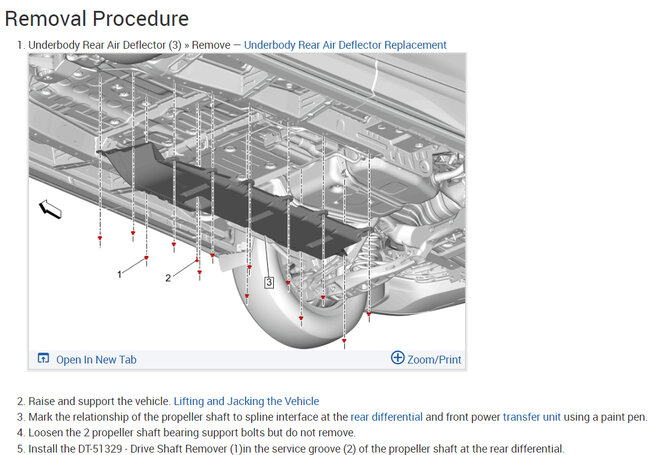 Removal Procedure

1. Underbody Rear Air Deflector (3) » Remove — Underbody Rear Air Deflector Replacement

1

2

3

Open In New Tab

Zoom/Print

2. Raise and support the vehicle. Lifting and Jacking the Vehicle
3. Mark the relationship of the propeller shaft to spline interface at the rear differential and front power transfer unit using a paint pen.
4. Loosen the 2 propeller shaft bearing support bolts but do not remove.
5. Install the DT-51329 - Drive Shaft Remover (1)in the service groove (2) of the propeller shaft at the rear differential.