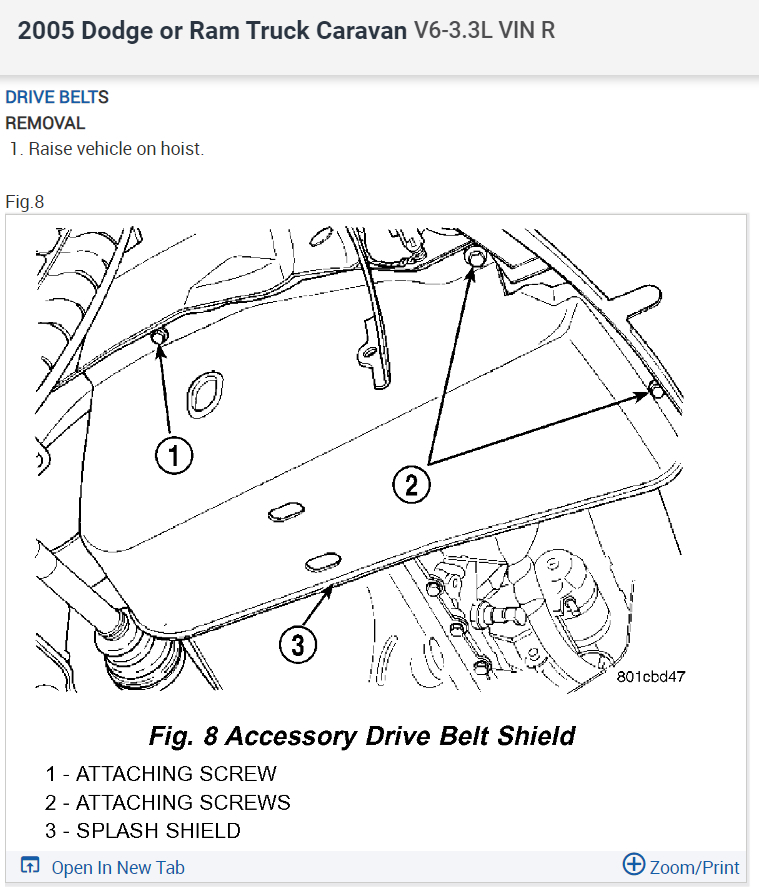 2005 Dodge or Ram Truck Caravan V6-3.3L VIN R

DRIVE BELTS
REMOVAL
1. Raise vehicle on hoist.

Fig.8

1

2

3

801cbd47

Fig. 8 Accessory Drive Belt Shield

1 - ATTACHING SCREW
2 - ATTACHING SCREWS
3 - SPLASH SHIELD

Open In New Tab

Zoom/Print