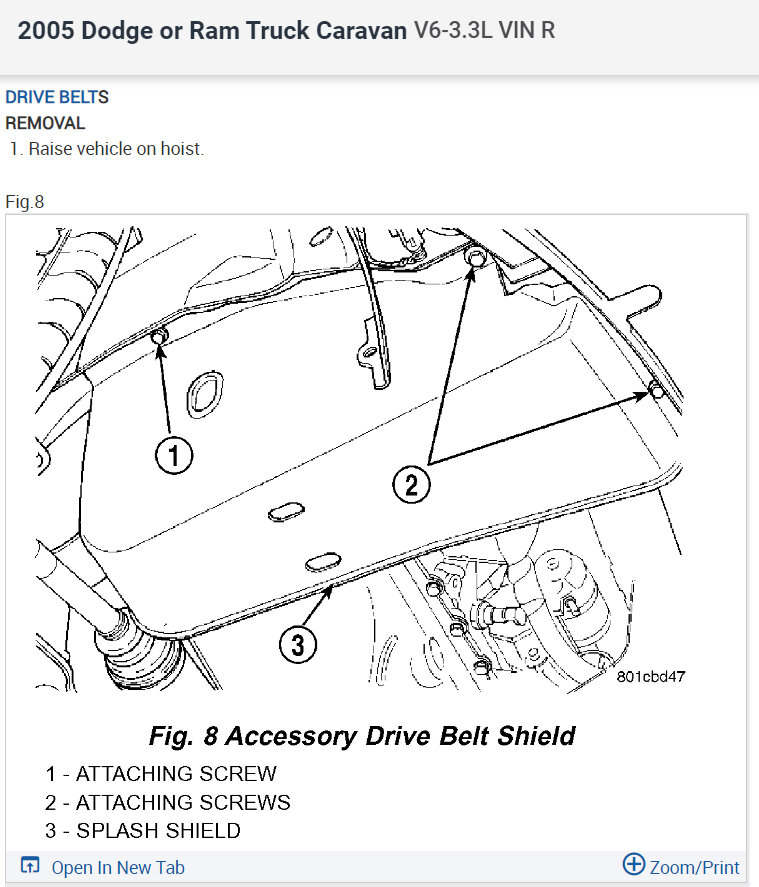 2005 Dodge or Ram Truck Caravan V6-3.3L VIN R

DRIVE BELTS
REMOVAL
1. Raise vehicle on hoist.

Fig.8

1
2
3
801cbd47

Fig. 8 Accessory Drive Belt Shield
1 - ATTACHING SCREW
2 - ATTACHING SCREWS
3 - SPLASH SHIELD

Open In New Tab
Zoom/Print