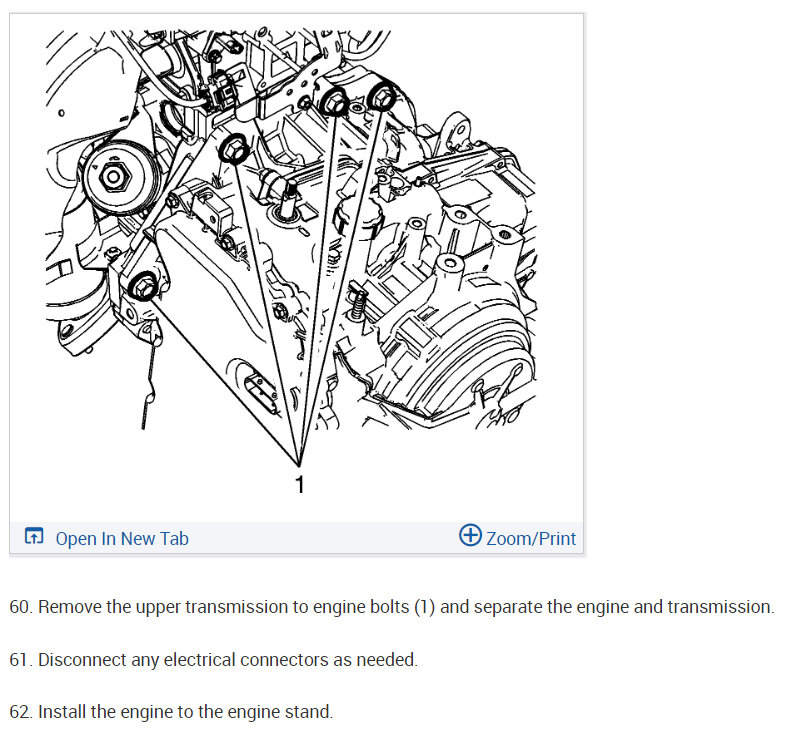 1

Open In New Tab

Zoom/Print

60. Remove the upper transmission to engine bolts (1) and separate the engine and transmission.

61. Disconnect any electrical connectors as needed.

62. Install the engine to the engine stand.