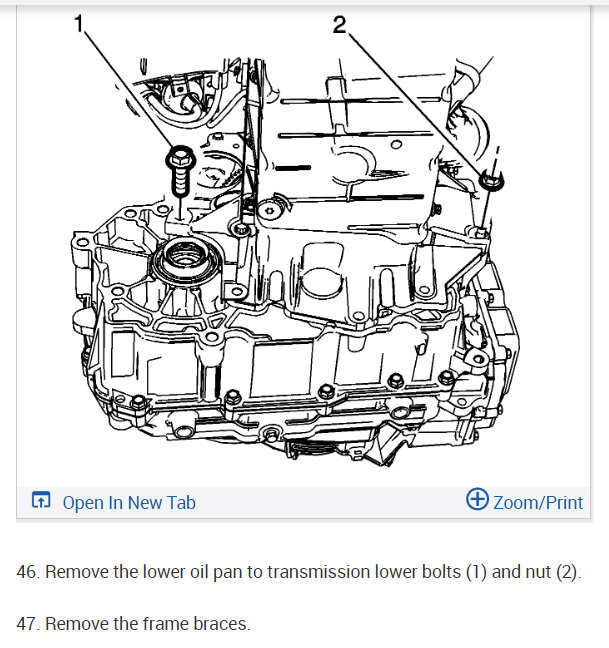 1

2

Open In New Tab

Zoom/Print

46. Remove the lower oil pan to transmission lower bolts (1) and nut (2).

47. Remove the frame braces.