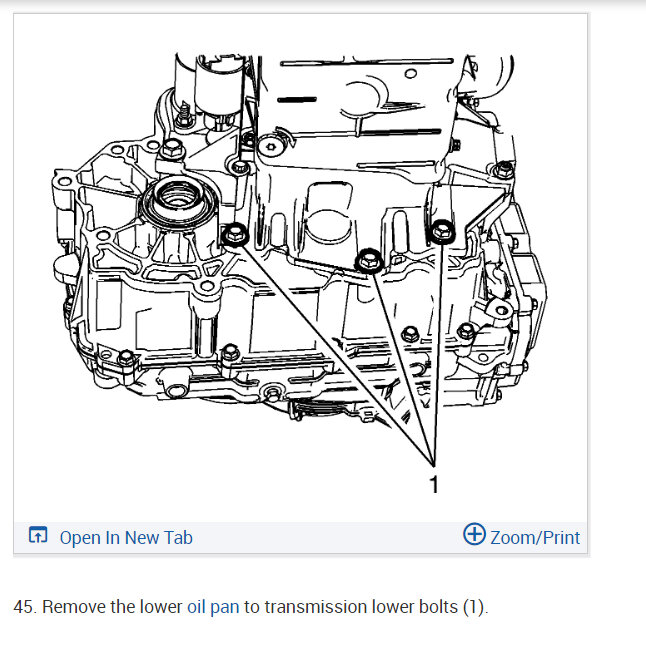 1

Open In New Tab

Zoom/Print

45. Remove the lower oil pan to transmission lower bolts (1).