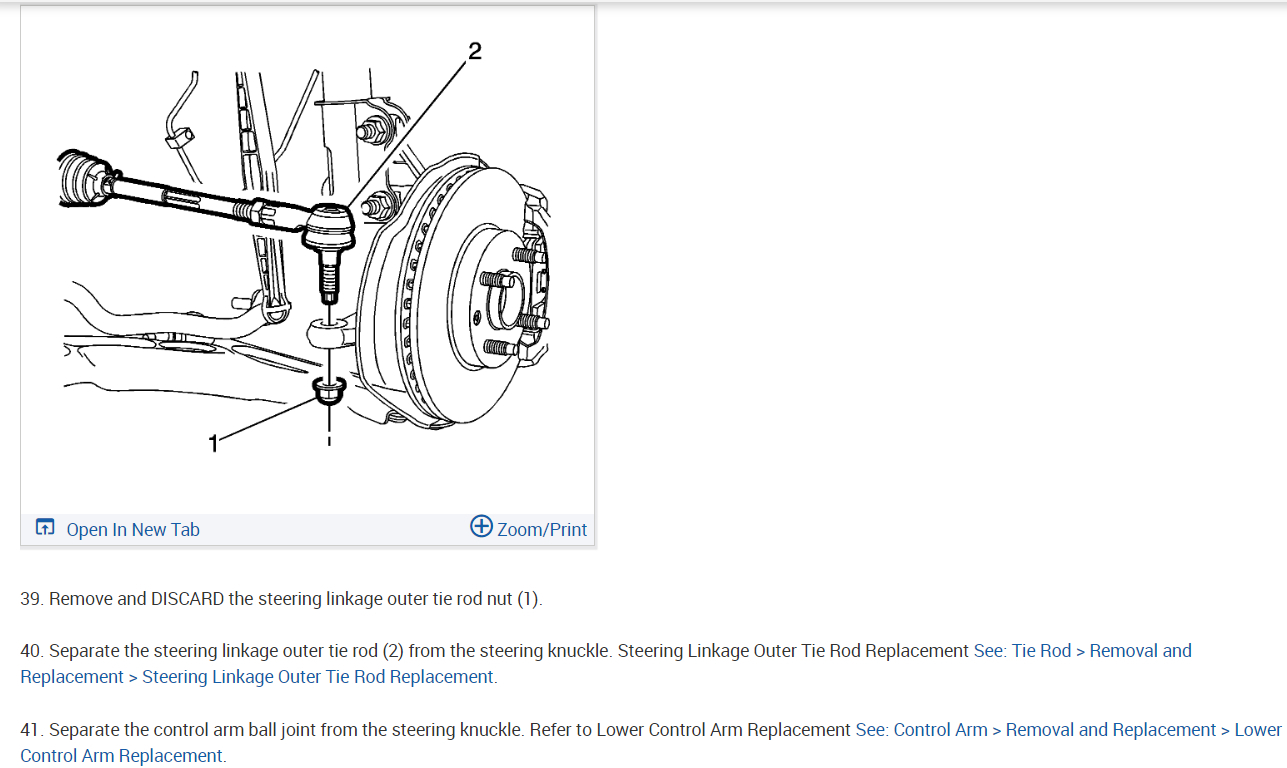 2

1

Open In New Tab

Zoom/Print

39. Remove and DISCARD the steering linkage outer tie rod nut (1).

40. Separate the steering linkage outer tie rod (2) from the steering knuckle. Steering Linkage Outer Tie Rod Replacement See: Tie Rod > Removal and Replacement > Steering Linkage Outer Tie Rod Replacement.

41. Separate the control arm ball joint from the steering knuckle. Refer to Lower Control Arm Replacement See: Control Arm > Removal and Replacement > Lower Control Arm Replacement.