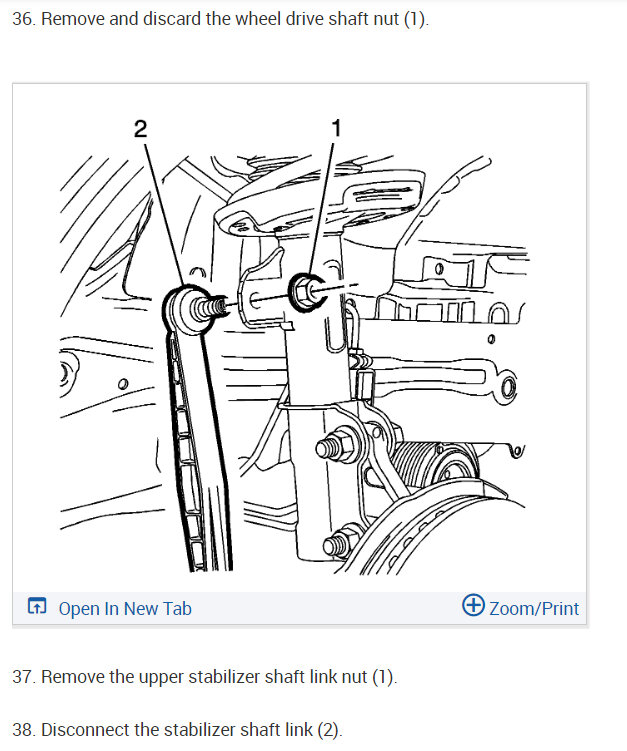 36. Remove and discard the wheel drive shaft nut (1).

2

1

Open In New Tab

Zoom/Print

37. Remove the upper stabilizer shaft link nut (1).

38. Disconnect the stabilizer shaft link (2).