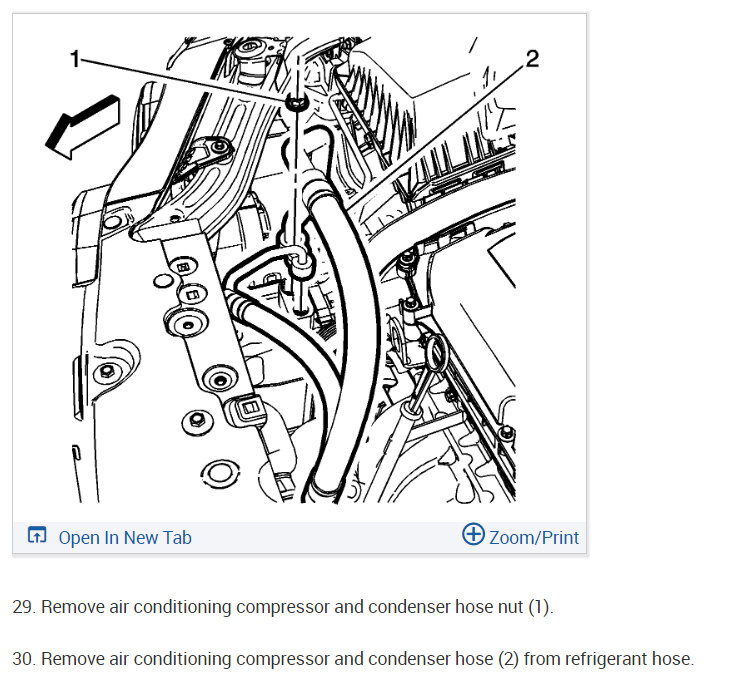 1

2

Open In New Tab

Zoom/Print

29. Remove air conditioning compressor and condenser hose nut (1).

30. Remove air conditioning compressor and condenser hose (2) from refrigerant hose.