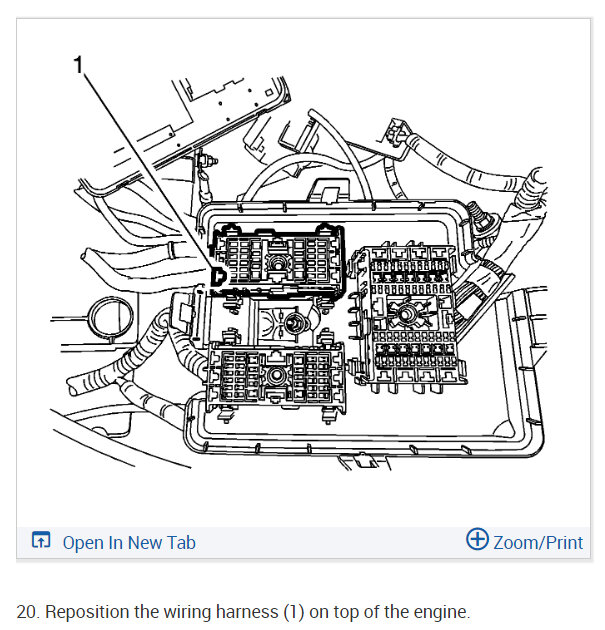 1

Open In New Tab

Zoom/Print

20. Reposition the wiring harness (1) on top of the engine.