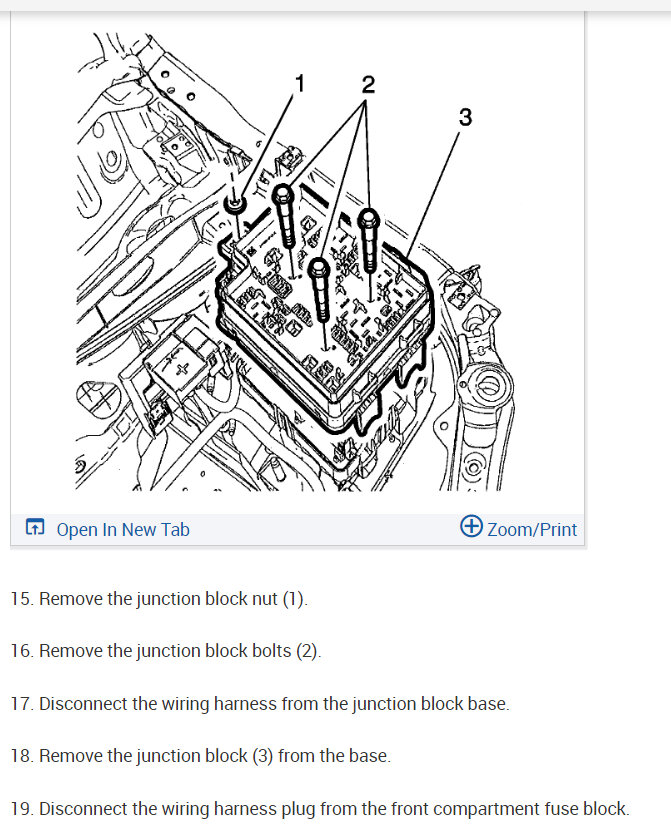 1
2
3

Open In New Tab
Zoom/Print

15. Remove the junction block nut (1).

16. Remove the junction block bolts (2).

17. Disconnect the wiring harness from the junction block base.

18. Remove the junction block (3) from the base.

19. Disconnect the wiring harness plug from the front compartment fuse block.