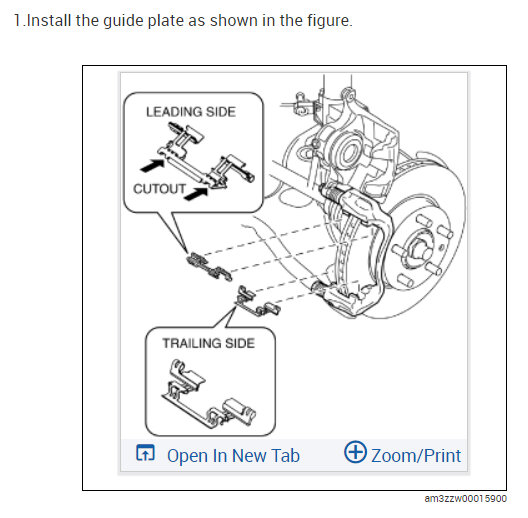 1.Install the guide plate as shown in the figure.

LEADING SIDE

CUTOUT

TRAILING SIDE

Open In New Tab

Zoom/Print

am3zzw00015900