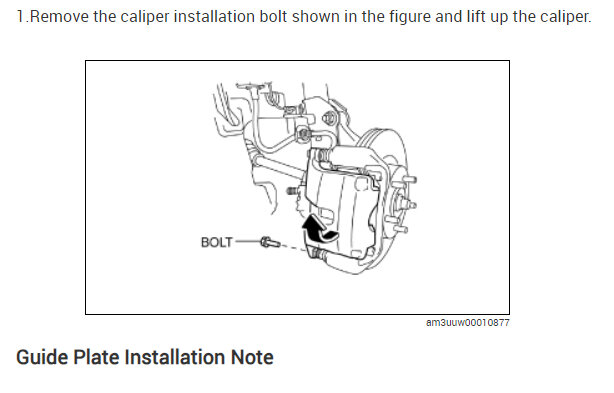 1.Remove the caliper installation bolt shown in the figure and lift up the caliper.

BOLT

am3uuw00010877

Guide Plate Installation Note