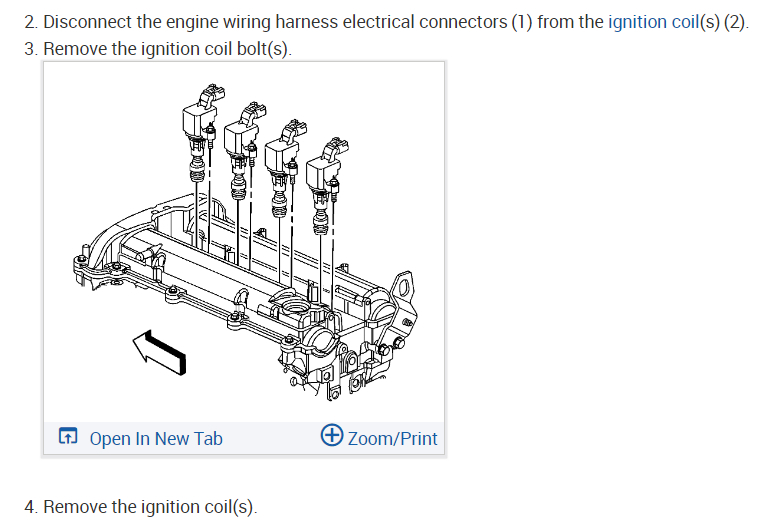 2. Disconnect the engine wiring harness electrical connectors (1) from the ignition coil(s) (2).

3. Remove the ignition coil bolt(s).

Open In New Tab

Zoom/Print

4. Remove the ignition coil(s).