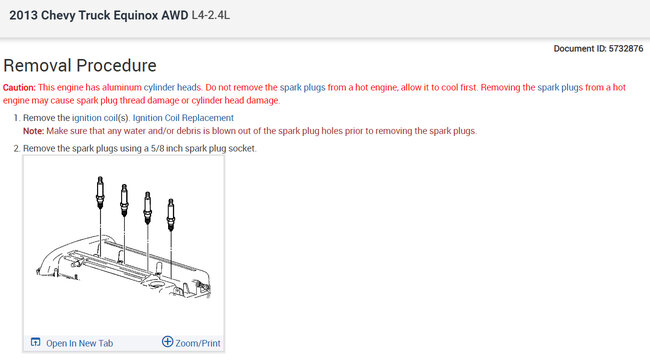 2013 Chevy Truck Equinox AWD L4-2.4L

Document ID: 5732876

Removal Procedure

Caution: This engine has aluminum cylinder heads. Do not remove the spark plugs from a hot engine, allow it to cool first. Removing the spark plugs from a hot engine may cause spark plug thread damage or cylinder head damage.

1. Remove the ignition coil(s). Ignition Coil Replacement
Note: Make sure that any water and/or debris is blown out of the spark plug holes prior to removing the spark plugs.

2. Remove the spark plugs using a 5/8 inch spark plug socket.

Open In New Tab

Zoom/Print