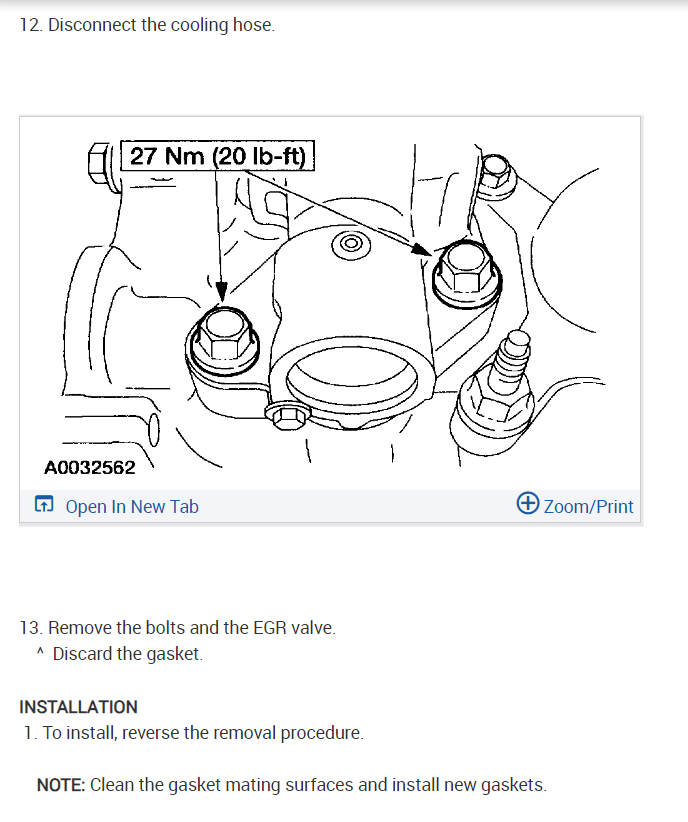 12. Disconnect the cooling hose.

27 Nm (20 lb-ft)

A0032562

Open In New Tab

Zoom/Print

13. Remove the bolts and the EGR valve.
^ Discard the gasket.

INSTALLATION
1. To install, reverse the removal procedure.

NOTE: Clean the gasket mating surfaces and install new gaskets.