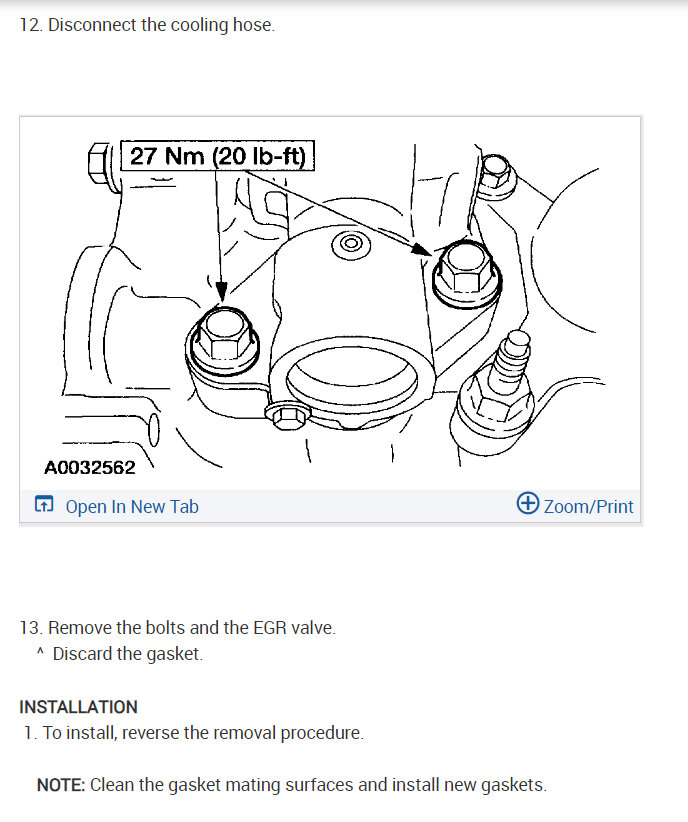 12. Disconnect the cooling hose.

27 Nm (20 lb-ft)

A0032562

Open In New Tab

Zoom/Print

13. Remove the bolts and the EGR valve.

^ Discard the gasket.

INSTALLATION

1. To install, reverse the removal procedure.

NOTE: Clean the gasket mating surfaces and install new gaskets.