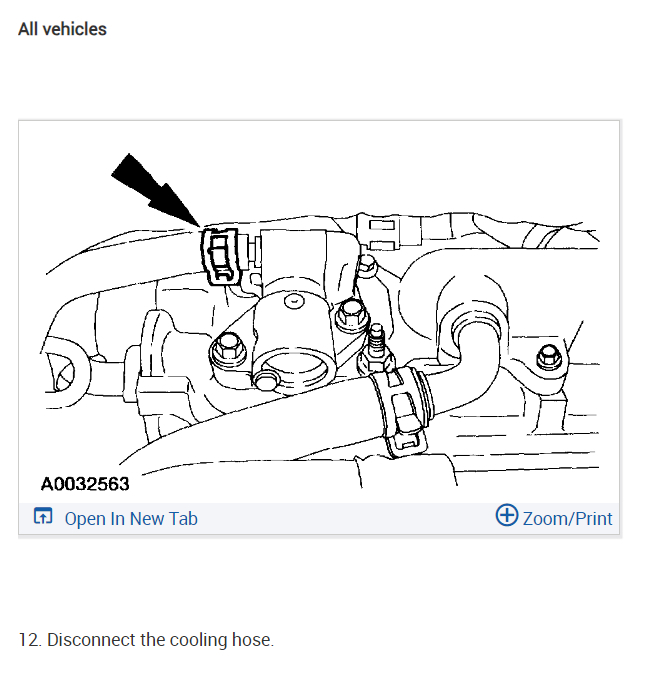 All vehicles

A0032563

Open In New Tab

Zoom/Print

12. Disconnect the cooling hose.