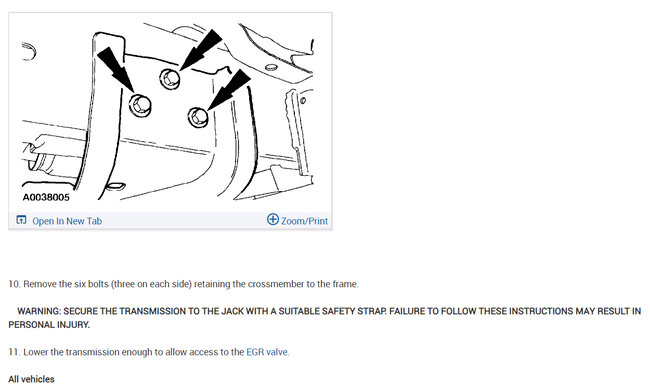 A0038005

Open In New Tab

Zoom/Print

10. Remove the six bolts (three on each side) retaining the crossmember to the frame.

WARNING: SECURE THE TRANSMISSION TO THE JACK WITH A SUITABLE SAFETY STRAP. FAILURE TO FOLLOW THESE INSTRUCTIONS MAY RESULT IN PERSONAL INJURY.

11. Lower the transmission enough to allow access to the EGR valve.

All vehicles