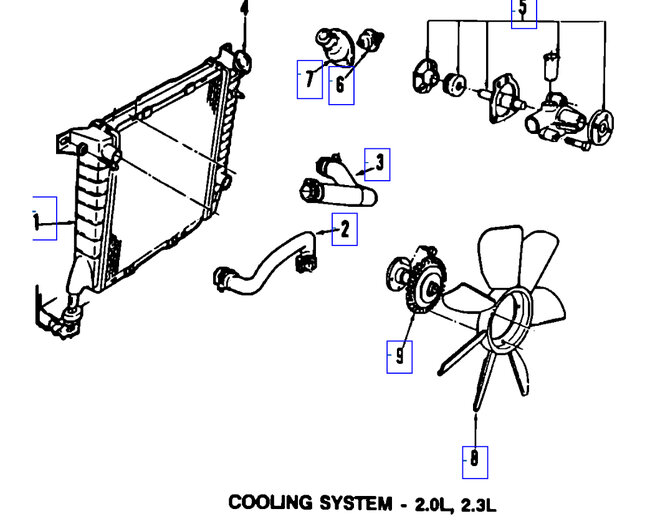 4
5
7
6
3
1
2
9
8
COOLING SYSTEM - 2.0L, 2.3L