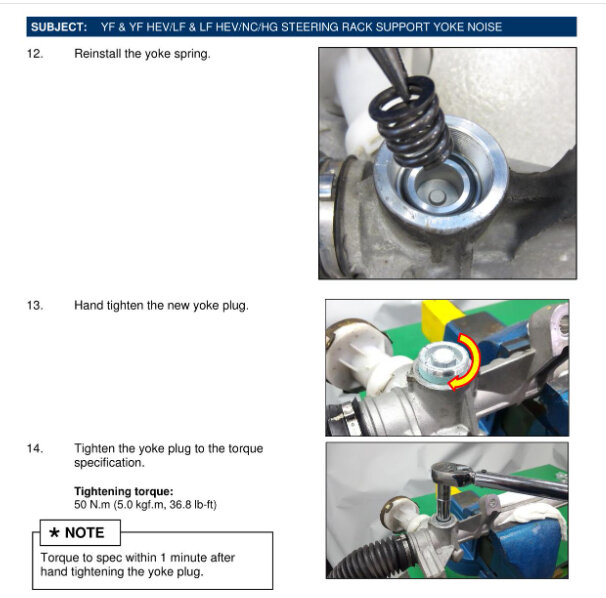 SUBJECT: YF & YF HEV/LF & LF HEV/NC/HG STEERING RACK SUPPORT YOKE NOISE

12. Reinstall the yoke spring.

13. Hand tighten the new yoke plug.

14. Tighten the yoke plug to the torque specification.

Tightening torque:
50 N.m (5.0 kgf.m, 36.8 lb-ft)

★ NOTE

Torque to spec within 1 minute after hand tightening the yoke plug.