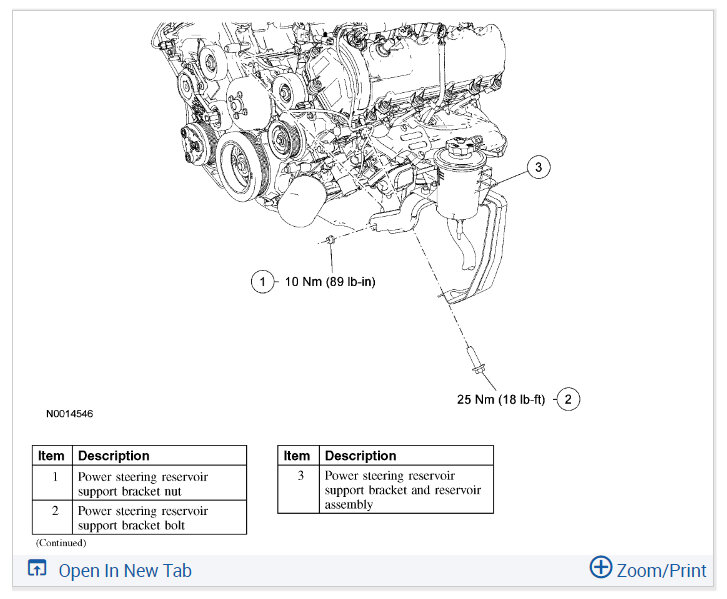 3

1 10 Nm (89 lb-in)

25 Nm (18 lb-ft) 2

N0014546

| Item | Description |
|---|---|
| 1 | Power steering reservoir support bracket nut |
| 2 | Power steering reservoir support bracket bolt |

(Continued)

| Item | Description |
|---|---|
| 3 | Power steering reservoir support bracket and reservoir assembly |

Open In New Tab

Zoom/Print