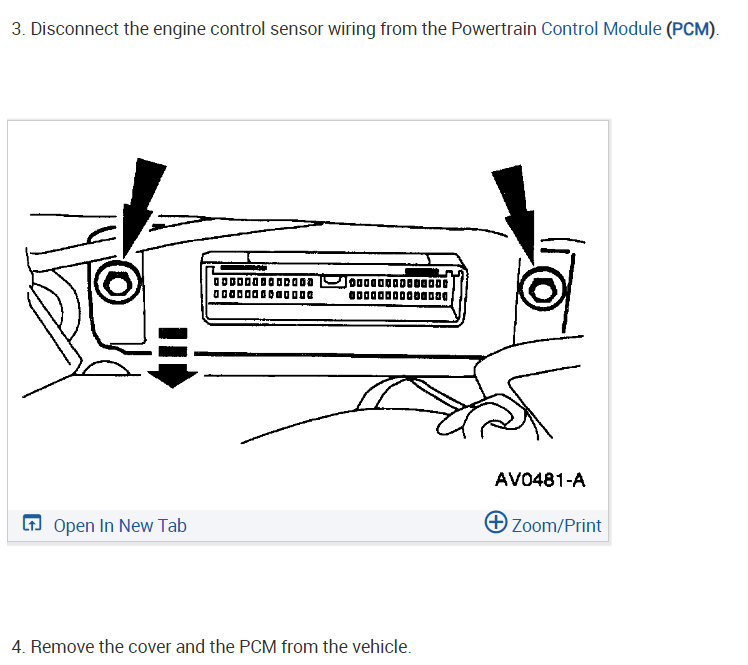 3. Disconnect the engine control sensor wiring from the Powertrain Control Module (PCM).

AV0481-A

Open In New Tab

Zoom/Print

4. Remove the cover and the PCM from the vehicle.