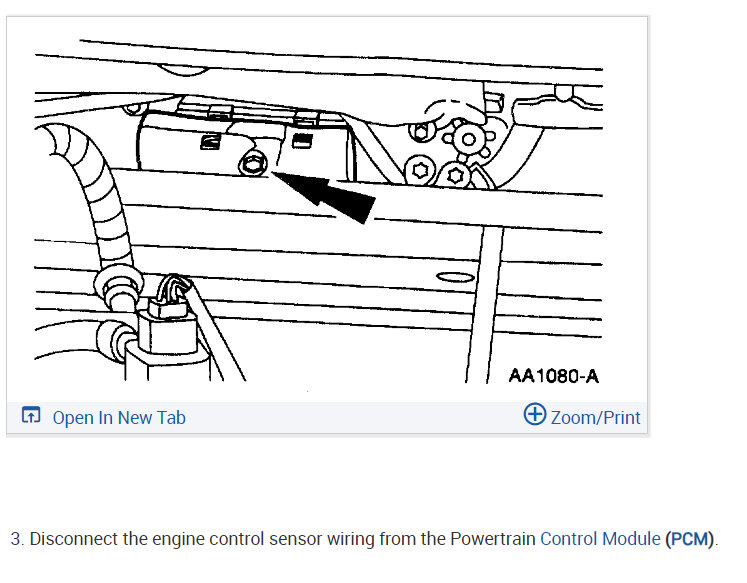 AA1080-A

Open In New Tab

Zoom/Print

3. Disconnect the engine control sensor wiring from the Powertrain Control Module (PCM).