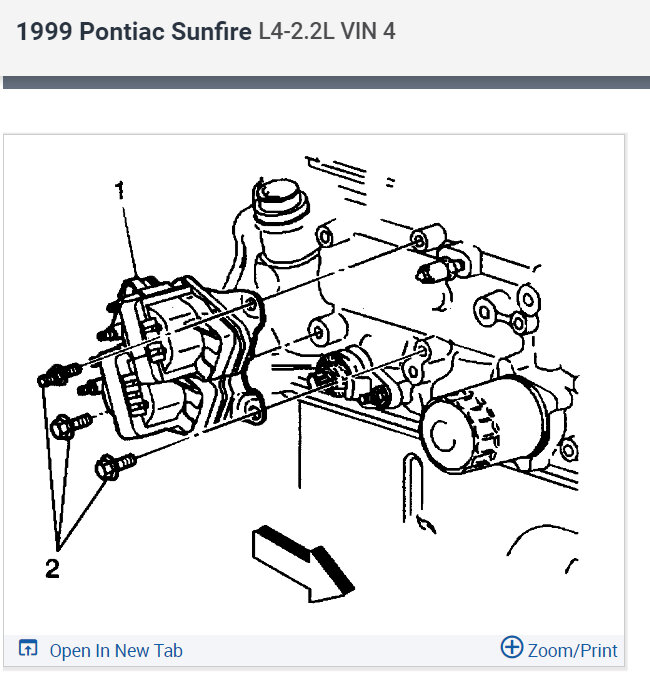 1999 Pontiac Sunfire L4-2.2L VIN 4

1

2

Open In New Tab

Zoom/Print