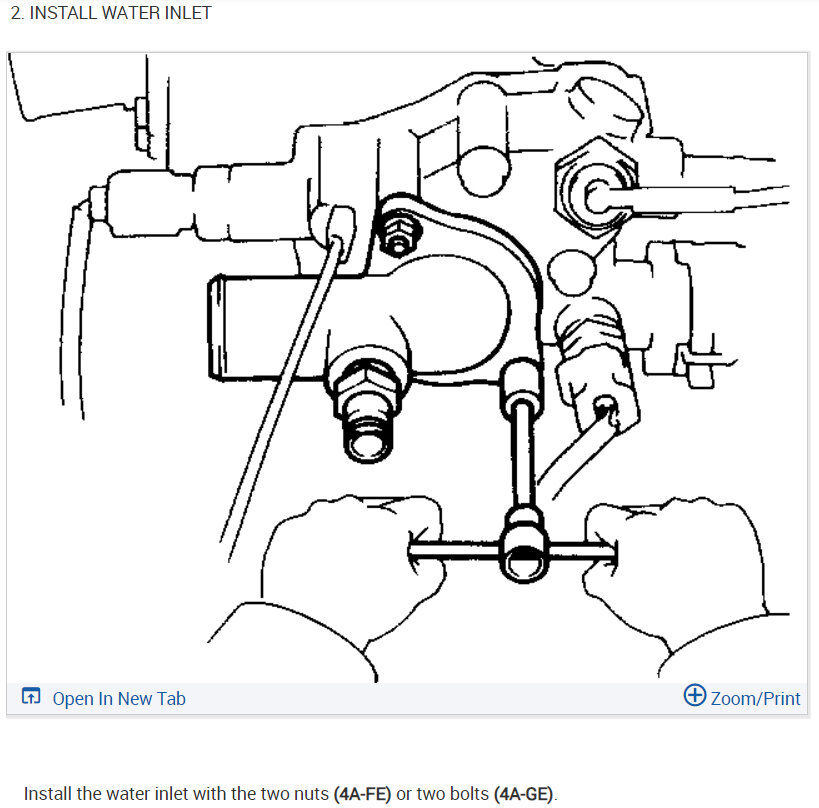 2. INSTALL WATER INLET

Open In New Tab

Zoom/Print

Install the water inlet with the two nuts (4A-FE) or two bolts (4A-GE).