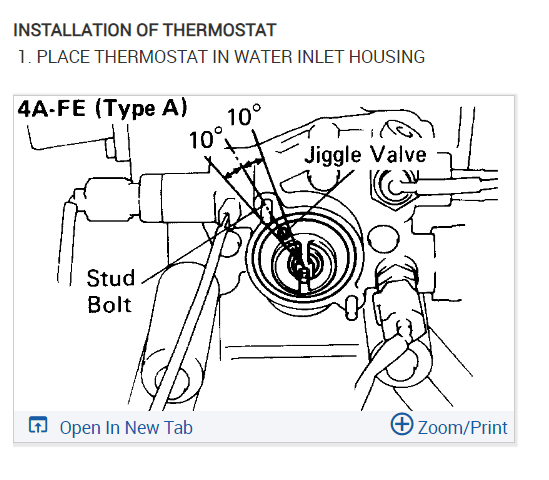 INSTALLATION OF THERMOSTAT

1. PLACE THERMOSTAT IN WATER INLET HOUSING

4A-FE (Type A)

10°

10°

Jiggle Valve

Stud Bolt

Open In New Tab

Zoom/Print