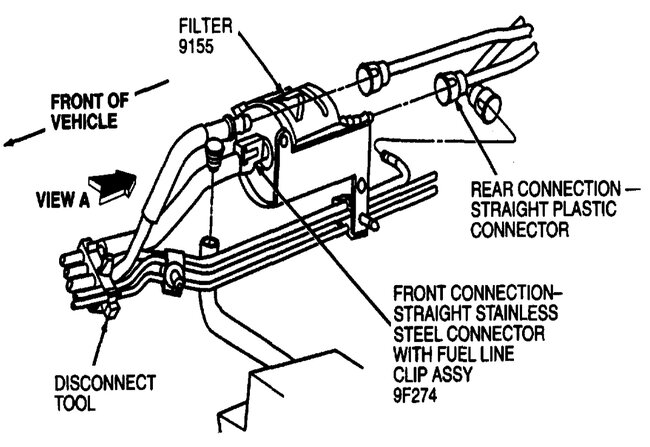 FILTER
9155

FRONT OF
VEHICLE

VIEW A

REAR CONNECTION —
STRAIGHT PLASTIC
CONNECTOR

FRONT CONNECTION—
STRAIGHT STAINLESS
STEEL CONNECTOR
WITH FUEL LINE
CLIP ASSY
9F274

DISCONNECT
TOOL